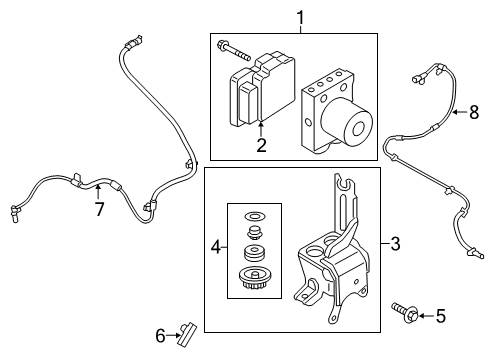 1
2
8
7
4
3
5
6