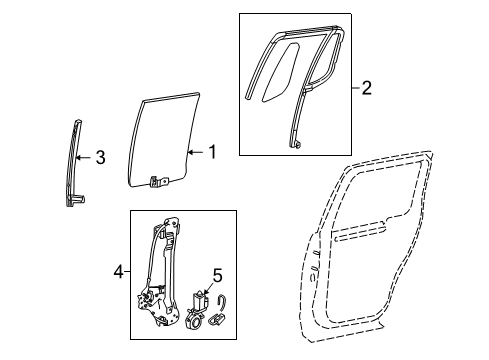 2
3
1
4
5