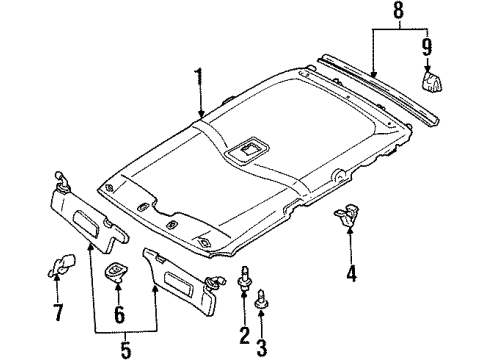 8
9
1
4
7
6
5
2
3