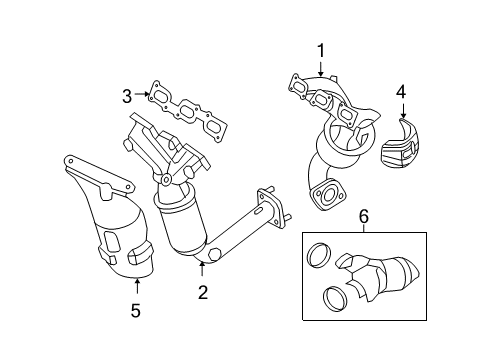 1
3
4
6
2
5