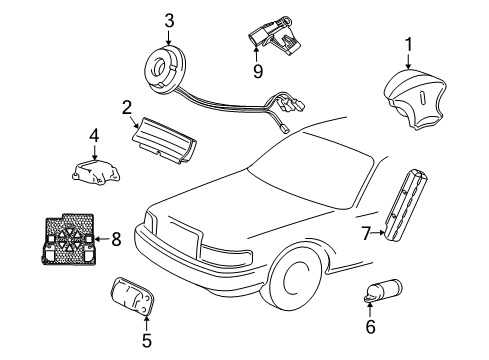 3
9
1
2
4
8
7
5
6