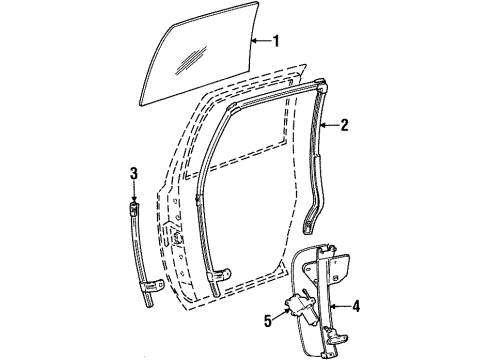 1
2
3
4
5