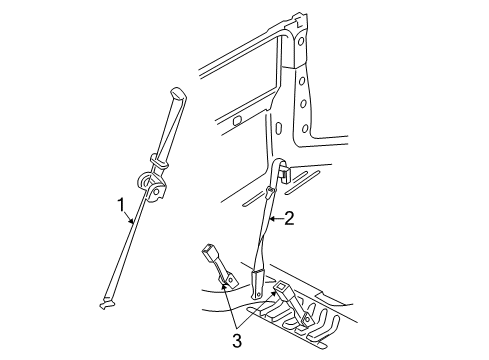 1
2
3