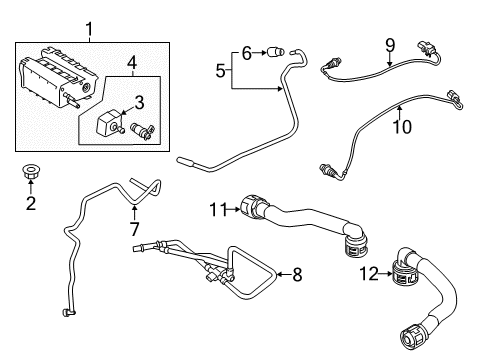 1
4
3
6
5
9
10
2
7
11
8
12