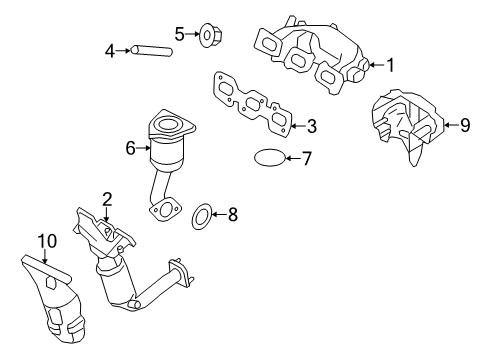 5
4
1
3
9
6
7
2
8
10