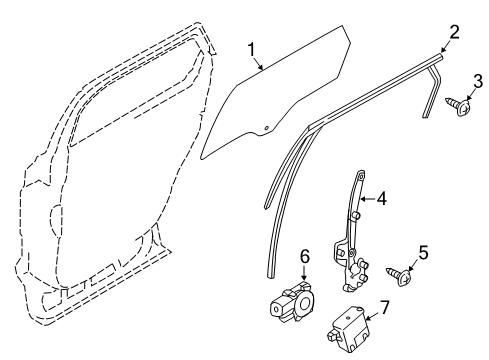 1
2
3
4
5
6
7