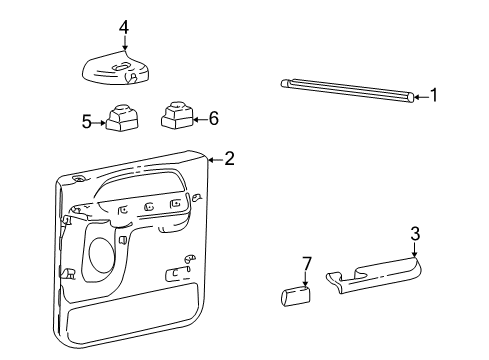 4
1
5
6
2
3
7