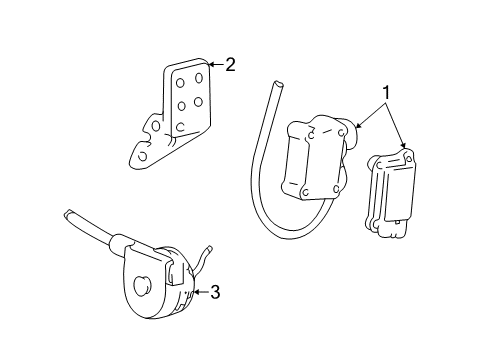 2

1

3