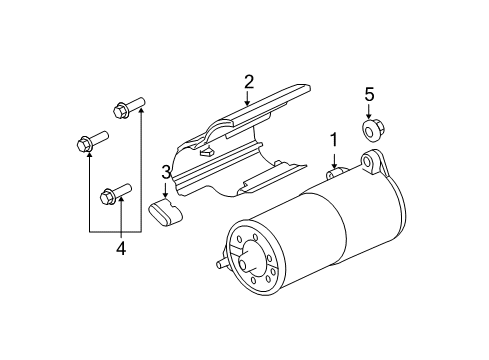 2
5
1
3
4