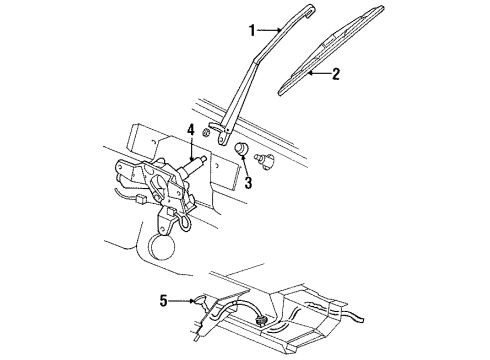 1
2
4
3
5