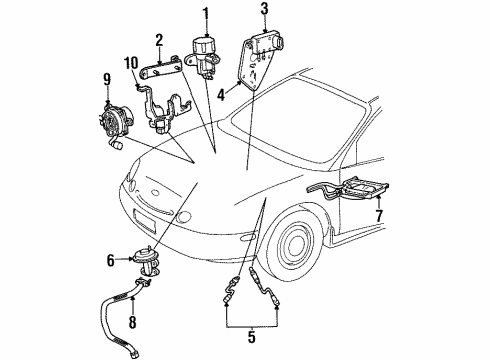 1
3
2
10
9
4
7
6
8
5