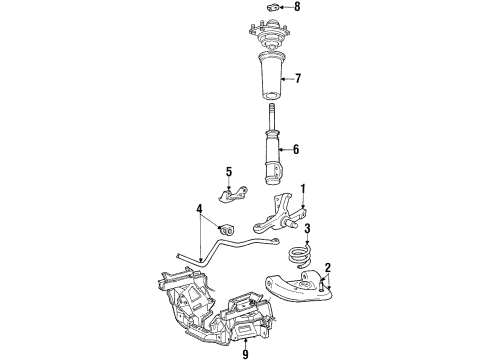 8
7
6
5
1
4
3
2
9