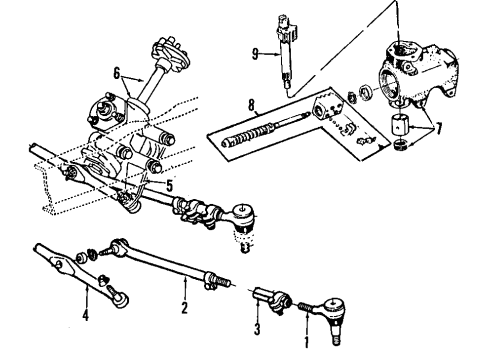 9
6
8
7
5
4
2
3
1