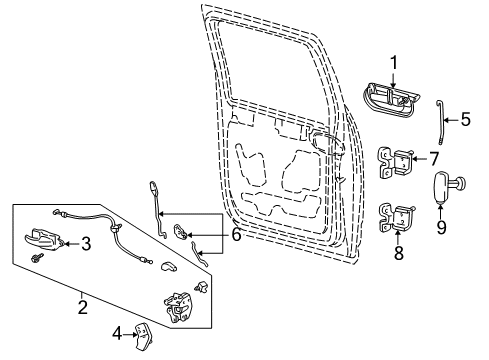 1
5
7
9
8
6
3
2
4