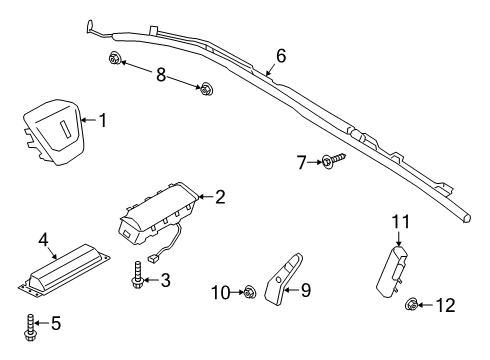 6
8
1
7
2
11
4
3
10
9
12
5