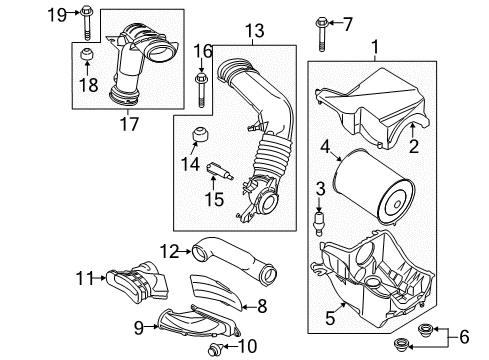 19
18
17
16
13
14
15
7
1
2
4
3
12
11
8
9
10
5
6