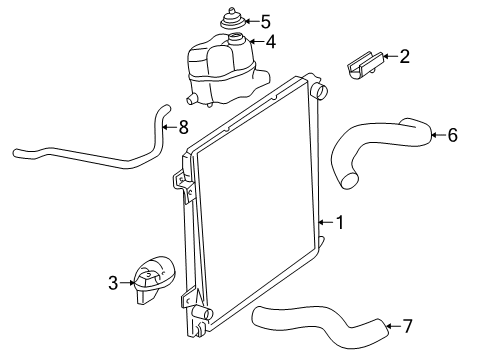 5
4
2
8
6
1
3
7