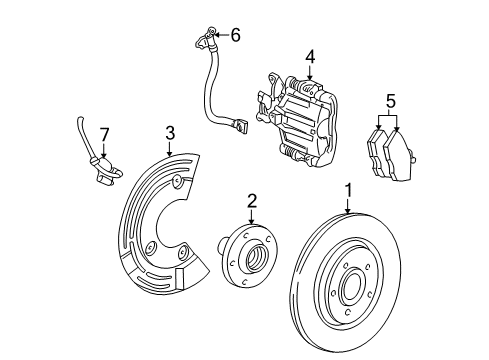 6
4
5
7
3
2
1