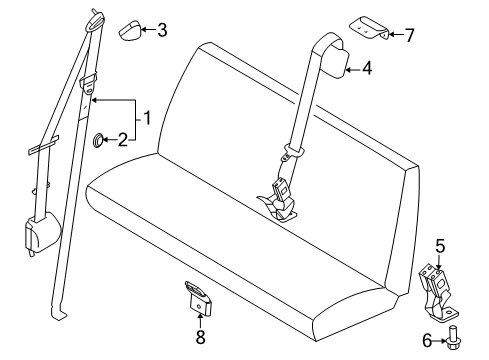 3
7
4
1
2
5
8
6