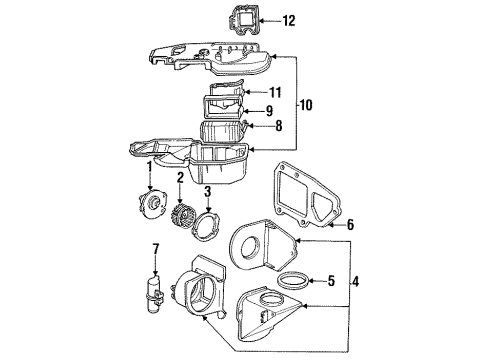 12
11
10
9
8
1
2
3
6
7
5
4