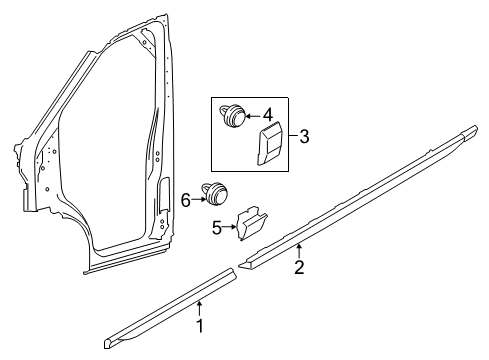 4
3
6
5
2
1