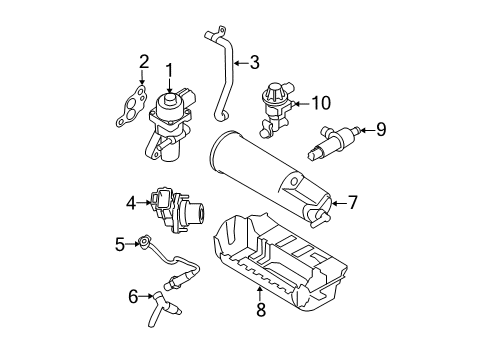 2
1
3
10
9
4
7
5
6
8