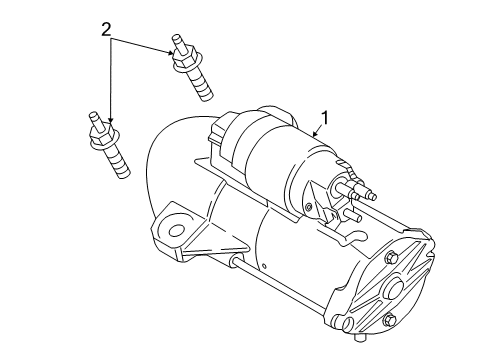 2
1