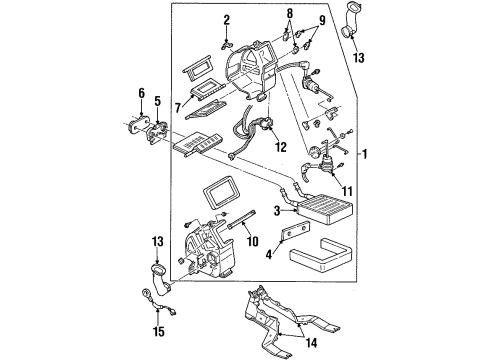 2
8
9
13
6
5
7
12
1
11
3
10
4
13
15
14