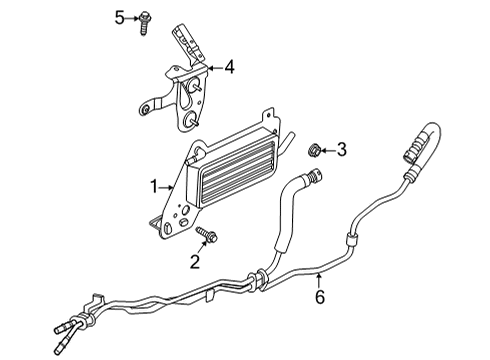 5
4
3
1
2
6