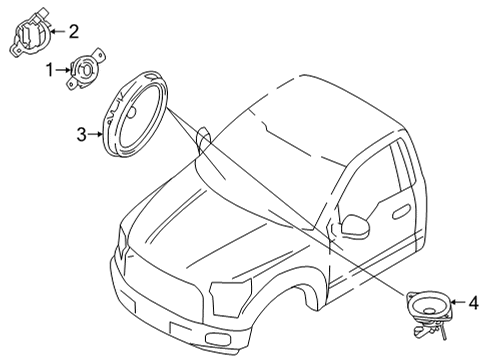 2
1
3
4