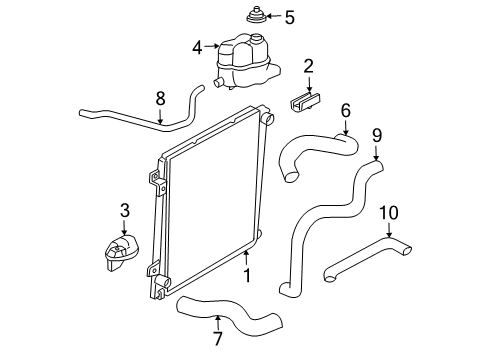 5
4
2
8
6
9
3
10
1
7