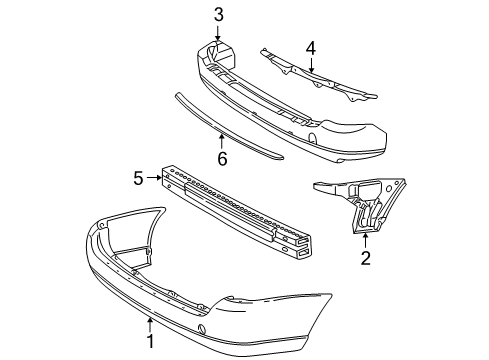 3
4
6
5
2
1