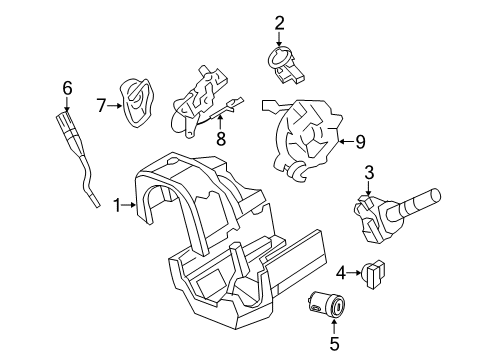 2
6
7
8
9
3
1
4
5