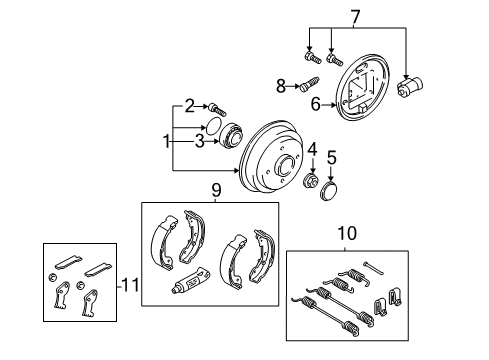 7
8
6
2
1
3
4
5
9
10
11