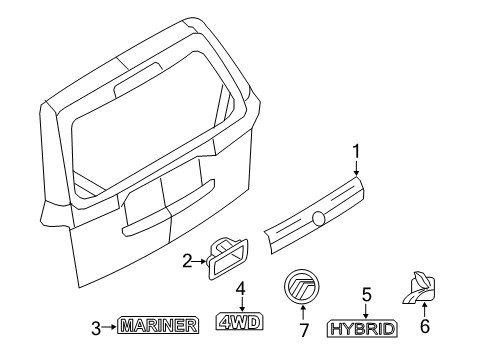 1
2
4
5
3
MARINER
4WD
7
HYBRID
6