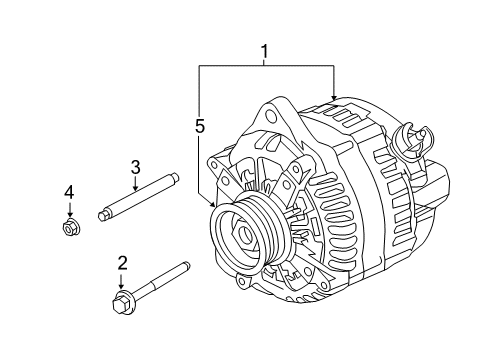 1
5
3
4
2