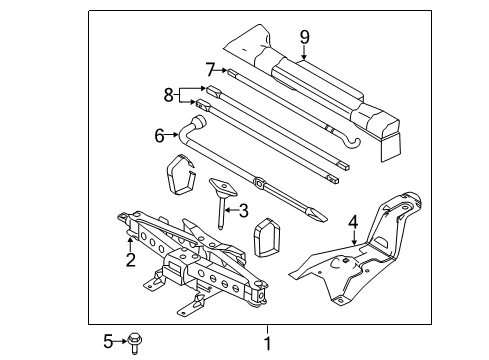 9
7
8
6
3
4
2
5
1