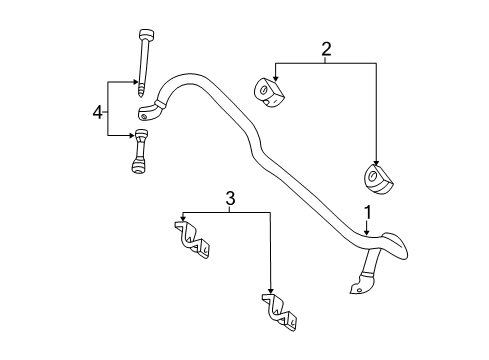 2
4
3
1