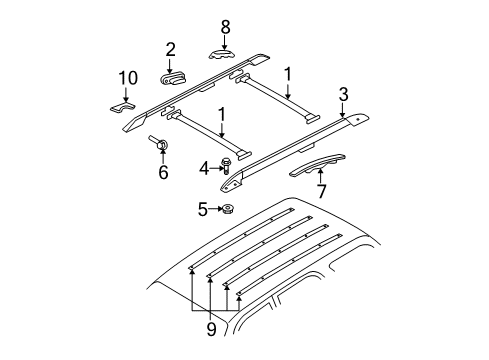 8
2
10
1
3
1
6
4
7
5
9