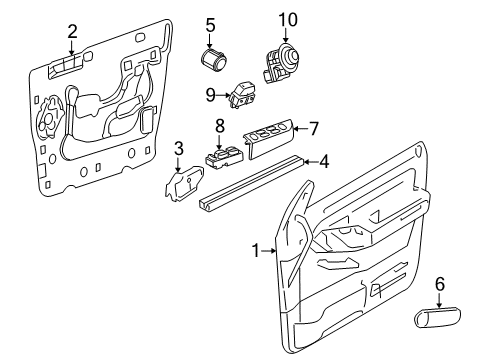 2
5
10
9
8
7
3
4
1
6