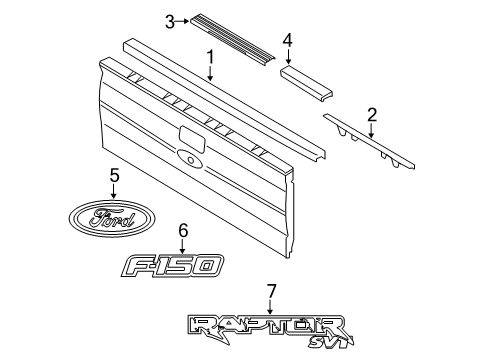 3
4
1
2
5
Ford
6
F-150
7
RAPTOR
SVT