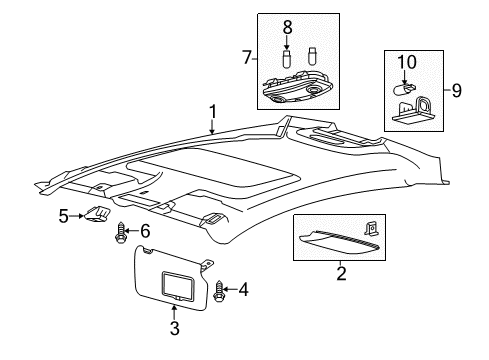 8
7
10
9
1
5
6
2
4
3