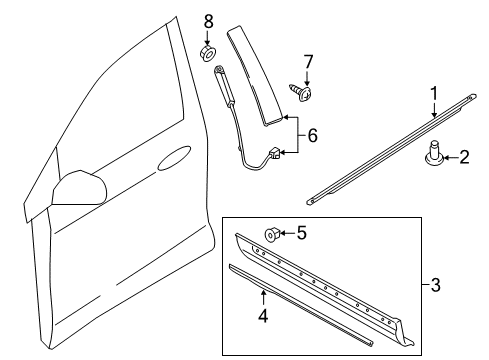 8
7
1
6
2
5
3
4