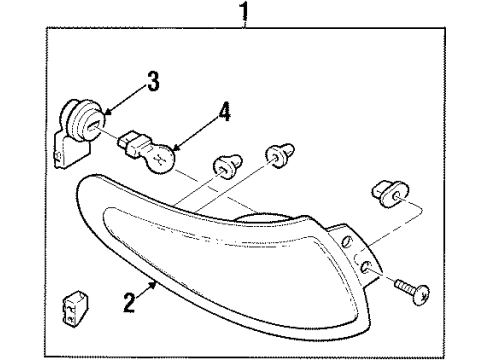 1
3
4
2