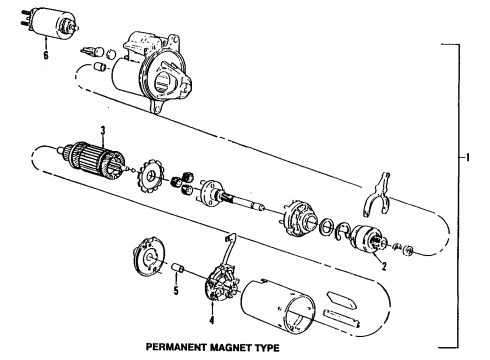 6
3
1
2
5
4
PERMANENT MAGNET TYPE