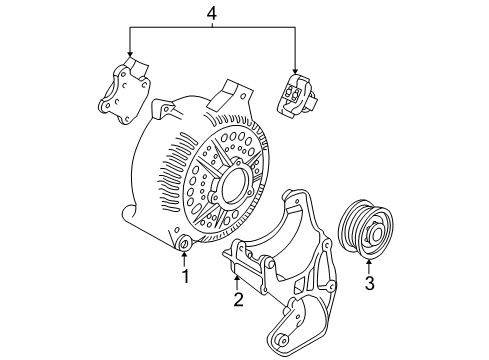 4
1
2
3