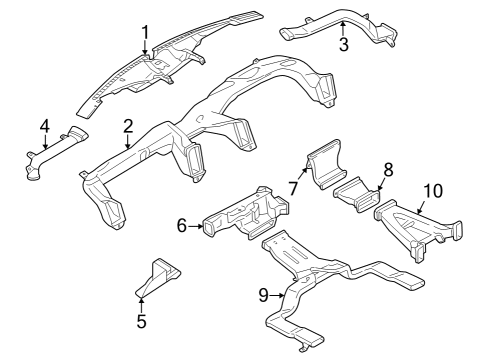 1
3
4
2
7
8
10
6
5
9