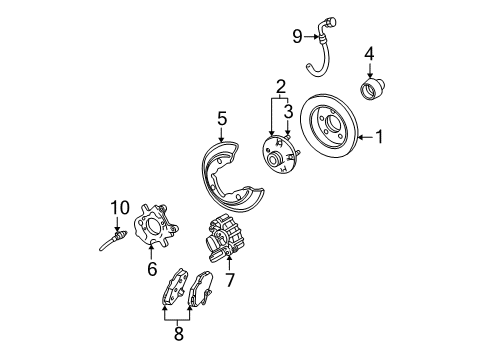 9
4
2
3
5
1
10
6
7
8