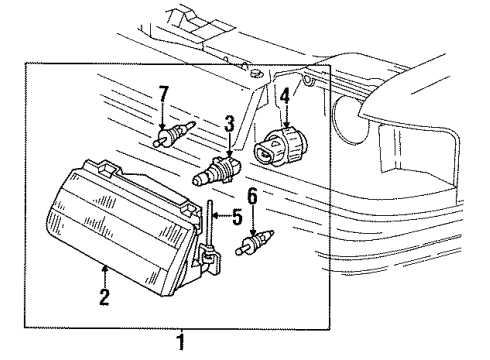 7
4
3
6
5
2
1