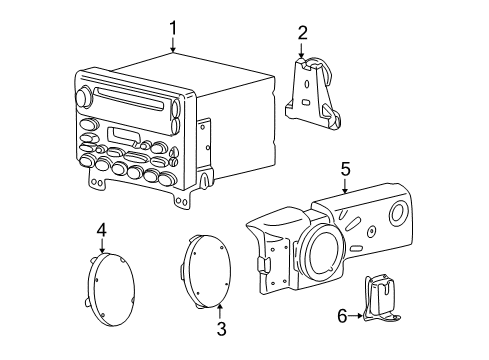 1
2
5
4
3
6